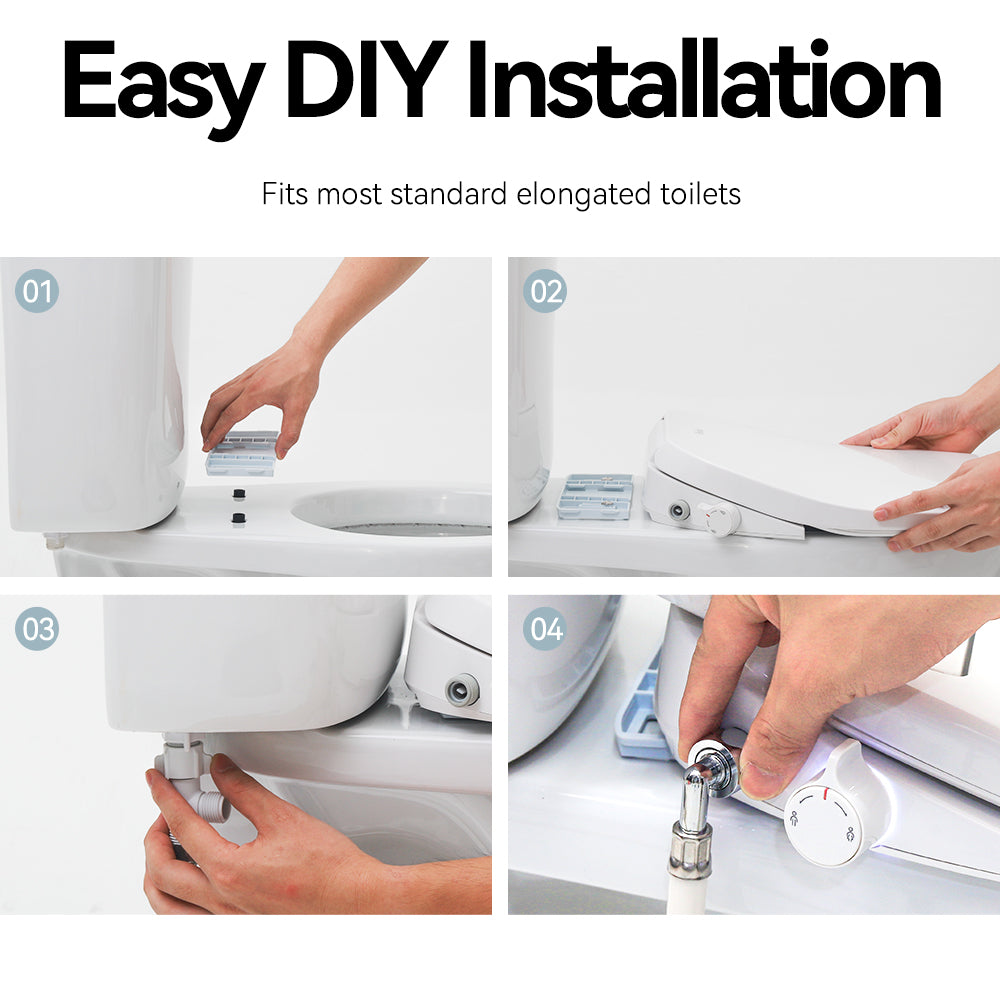 Easy DIY Installation

Fits most standard elongated toilets

01

02

03

04